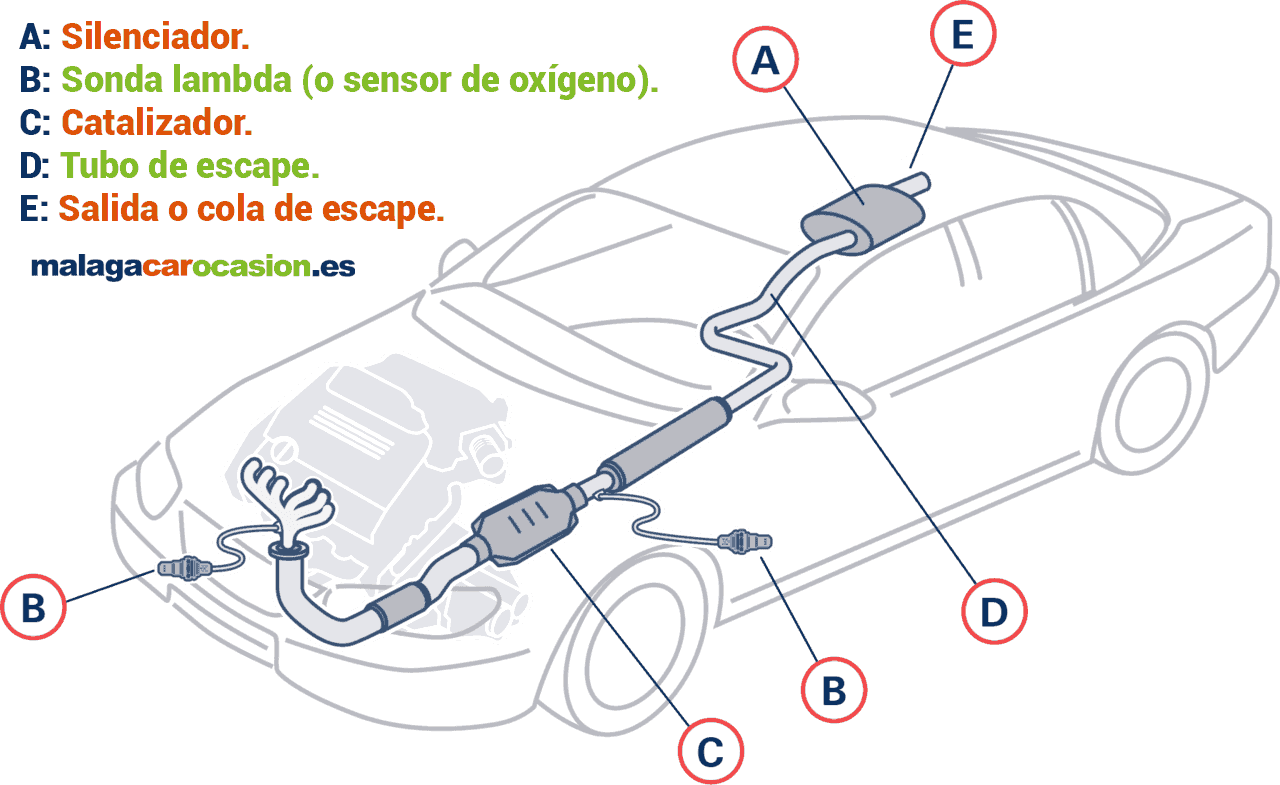 A: Silenciador.
B: Sonda lambda (o sensor de oxígeno).
C: Catalizador.
D: Tubo de escape.
E: Salida o cola de escape.

malagacarocasion.es

A

E

B

D

B

C